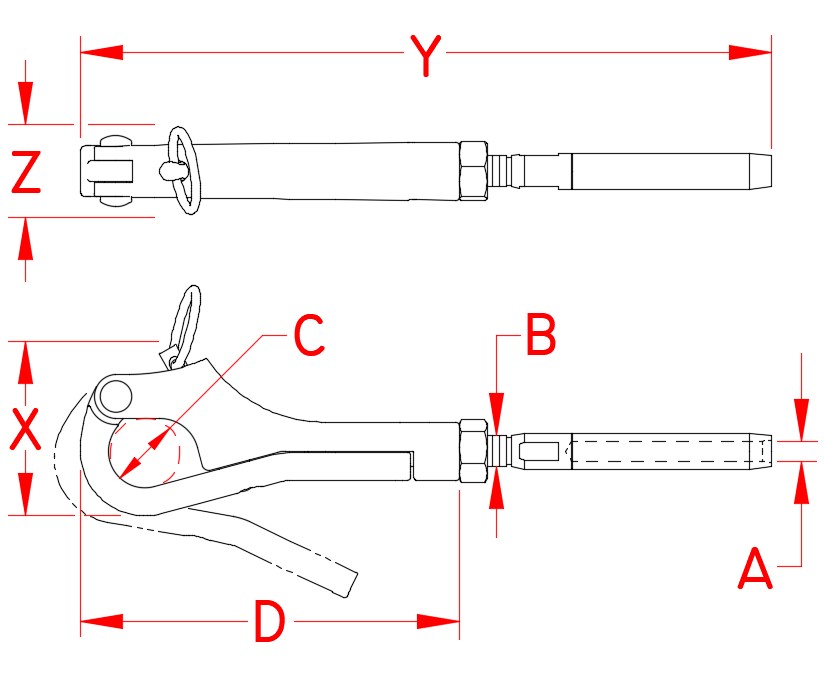 Y
Z
C
B
X
A
D